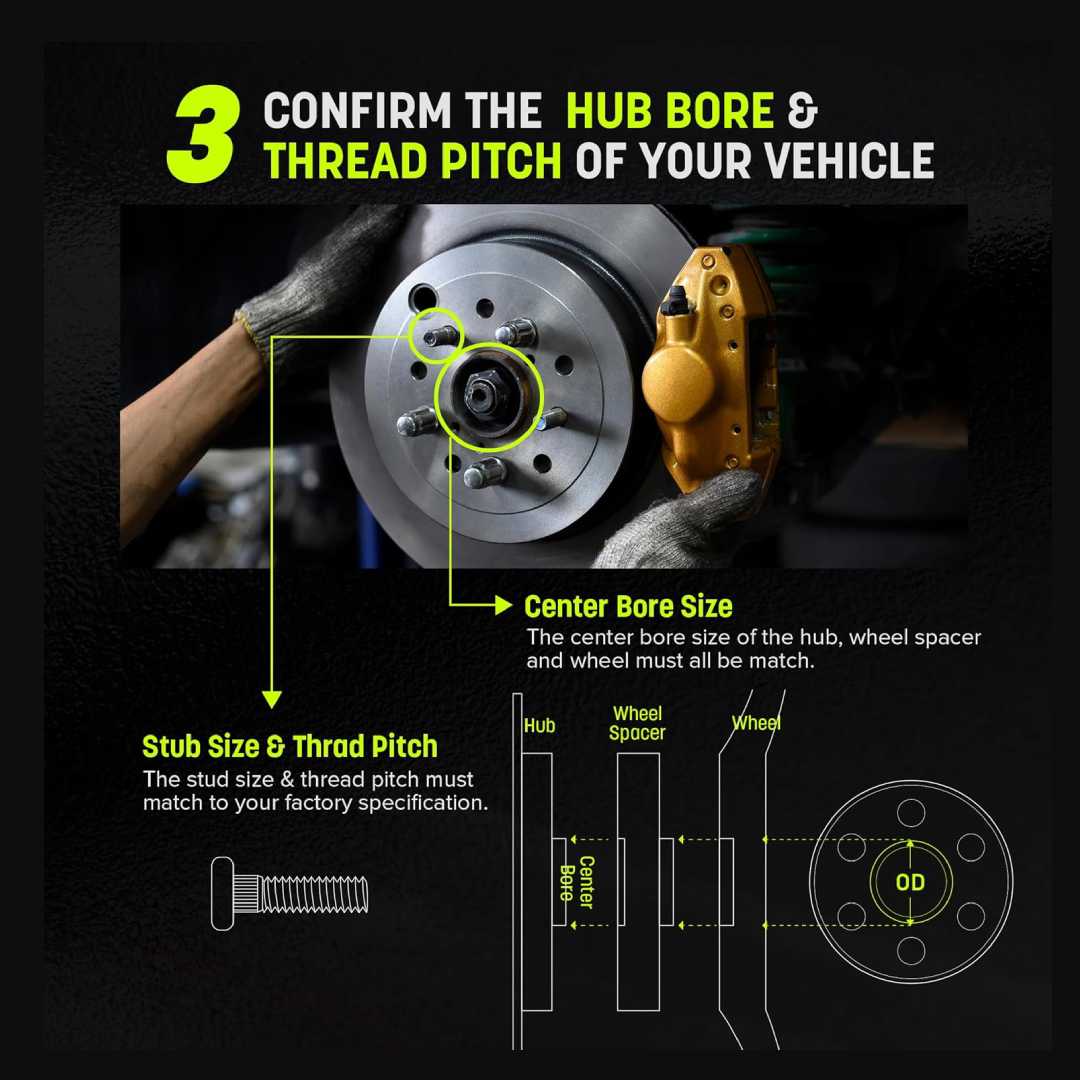 3 CONFIRM THE HUB BORE & THREAD PITCH OF YOUR VEHICLE

Center Bore Size
The center bore size of the hub, wheel spacer and wheel must all be match.

Stub Size & Thrad Pitch
The stud size & thread pitch must match to your factory specification.

Hub

Wheel Spacer

Wheel

Center Bore

OD