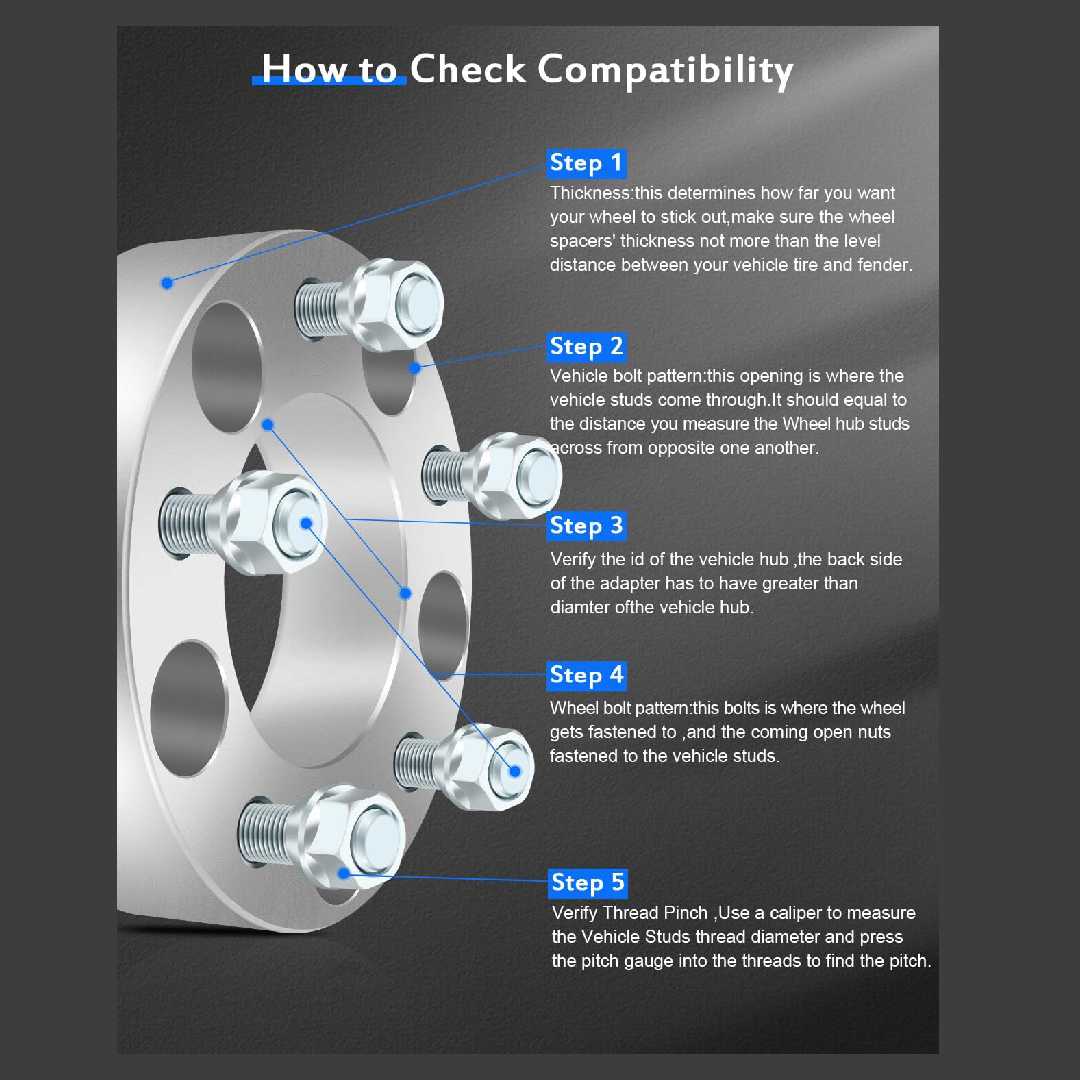 How to Check Compatibility

Step 1
Thickness:this determines how far you want your wheel to stick out,make sure the wheel spacers' thickness not more than the level distance between your vehicle tire and fender.

Step 2
Vehicle bolt pattern:this opening is where the vehicle studs come through.It should equal to the distance you measure the Wheel hub studs across from opposite one another.

Step 3
Verify the id of the vehicle hub ,the back side of the adapter has to have greater than diamter ofthe vehicle hub.

Step 4
Wheel bolt pattern:this bolts is where the wheel gets fastened to ,and the coming open nuts fastened to the vehicle studs.

Step 5
Verify Thread Pinch ,Use a caliper to measure the Vehicle Studs thread diameter and press the pitch gauge into the threads to find the pitch.