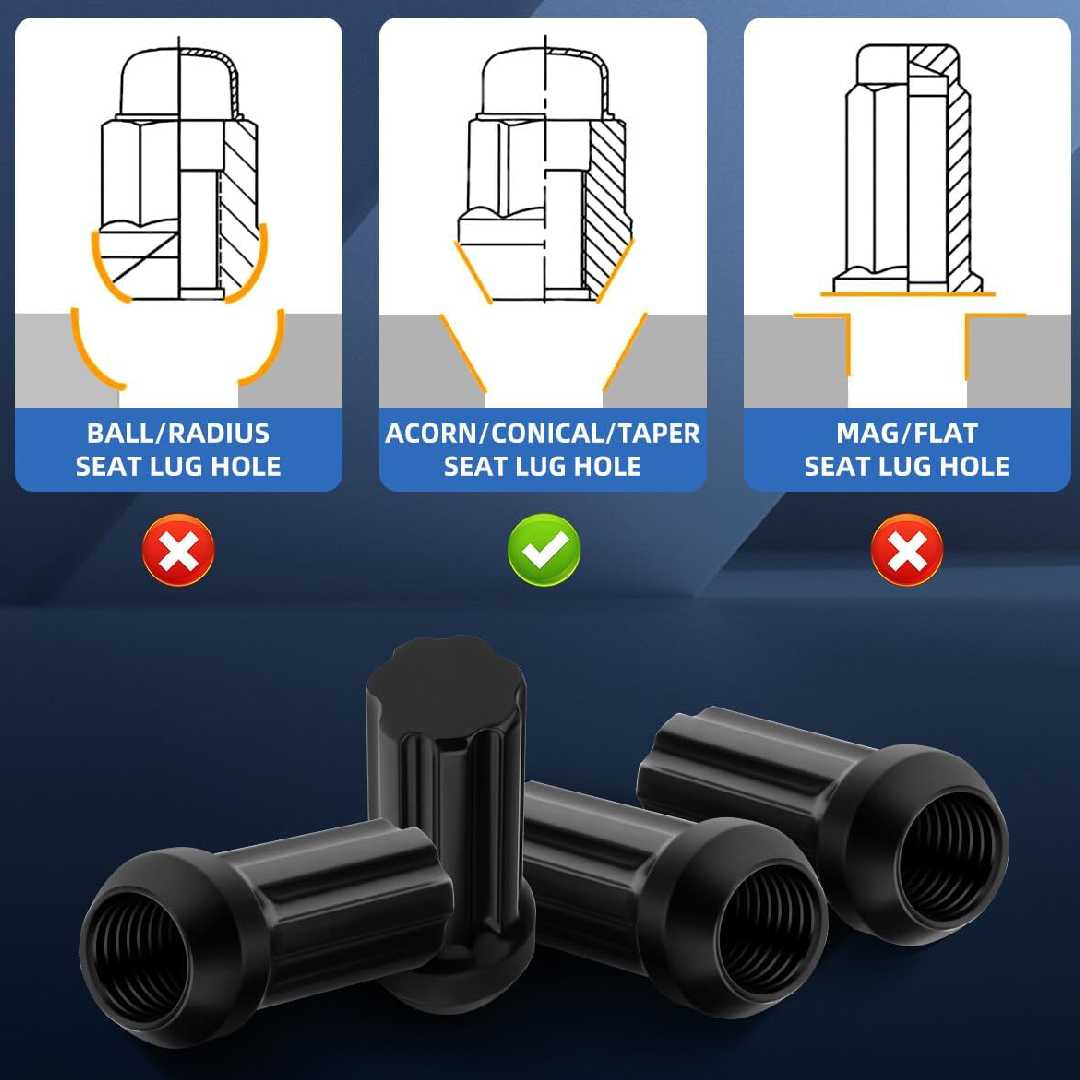 BALL/RADIUS SEAT LUG HOLE

ACORN/CONICAL/TAPER SEAT LUG HOLE

MAG/FLAT SEAT LUG HOLE